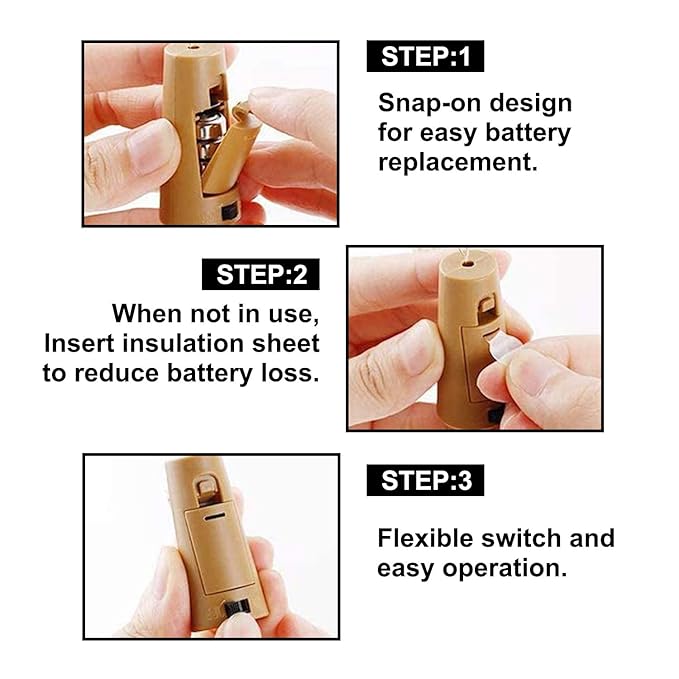 STEP:1

Snap-on design for easy battery replacement.

STEP:2

When not in use, Insert insulation sheet to reduce battery loss.

STEP:3

Flexible switch and easy operation.