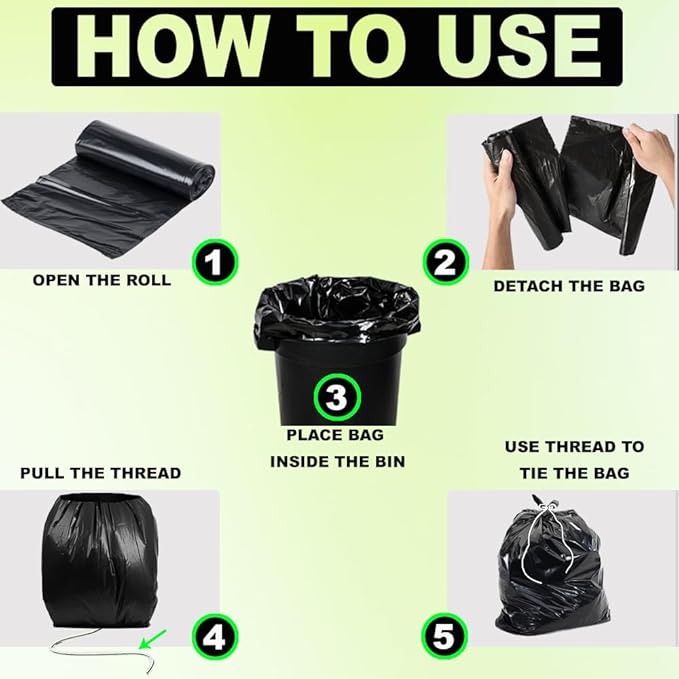 HOW TO USE

1
OPEN THE ROLL

2
DETACH THE BAG

3
PLACE BAG INSIDE THE BIN

PULL THE THREAD
4

USE THREAD TO TIE THE BAG
5