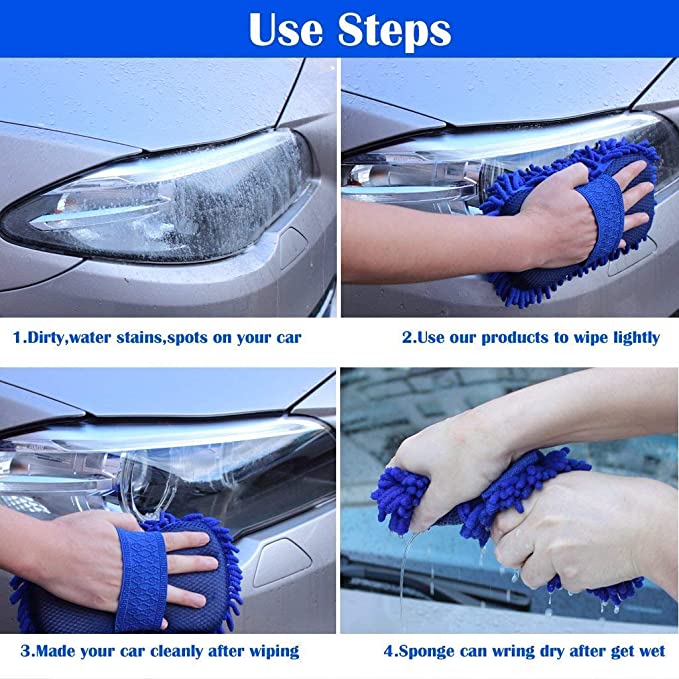 Use Steps

1.Dirty,water stains,spots on your car

2.Use our products to wipe lightly

3.Made your car cleanly after wiping

4.Sponge can wring dry after get wet